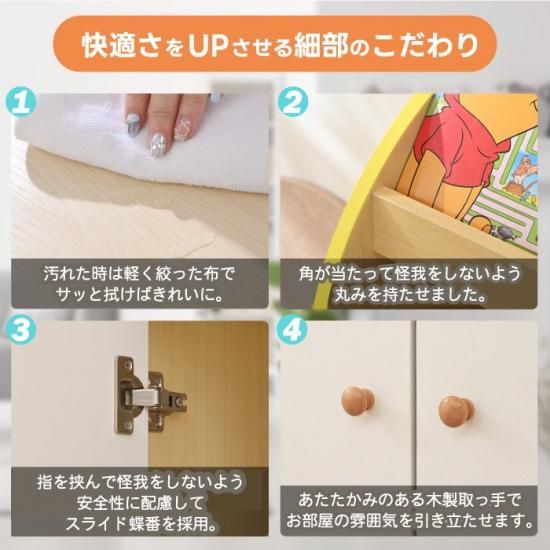 快適さをUPさせる細部のこだわり

1

汚れた時は軽く絞った布でサッと拭けばきれいに。

2

角が当たって怪我をしないよう丸みを持たせました。

3

指を挟んで怪我をしないよう安全性に配慮してスライド蝶番を採用。

4

あたたかみのある木製取っ手でお部屋の雰囲気を引き立たせます。