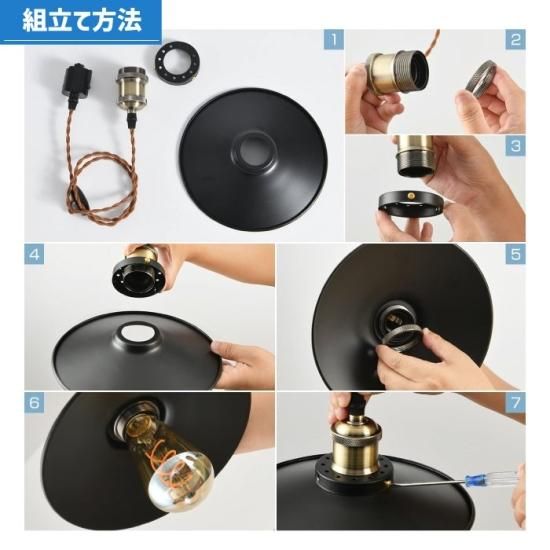 組立て方法

1

2

3

4

5

6

7