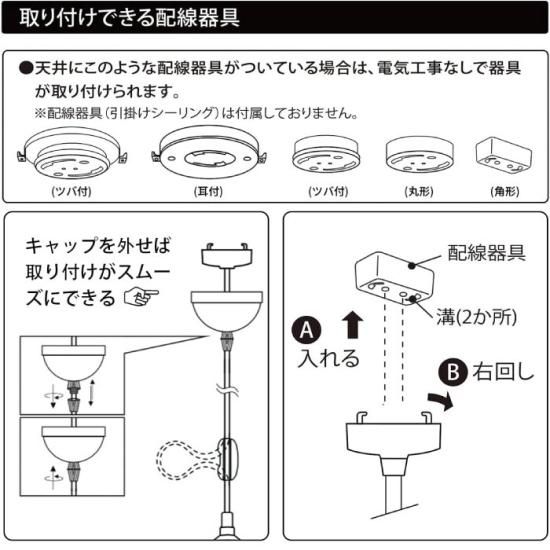 取り付けできる配線器具

●天井にこのような配線器具がついている場合は、電気工事なしで器具が取り付けられます。
※配線器具（引掛けシーリング）は付属しておりません。

(ツバ付)　(耳付)　(ツバ付)　(丸形)　(角形)

キャップを外せば取り付けがスムーズにできる

配線器具

溝(2か所)

A 入れる

B 右回し