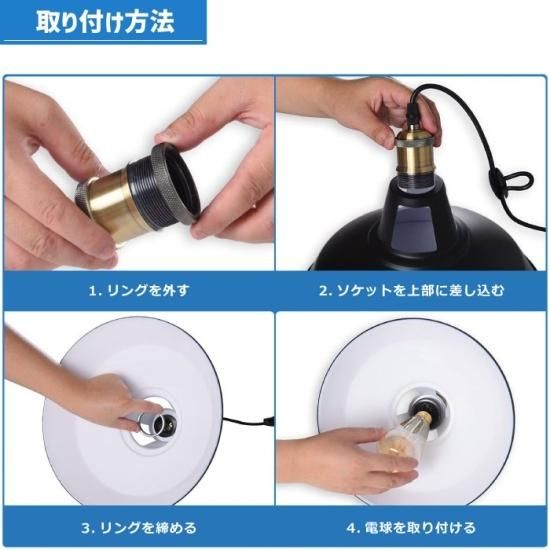 取り付け方法

1. リングを外す

2. ソケットを上部に差し込む

3. リングを締める

4. 電球を取り付ける