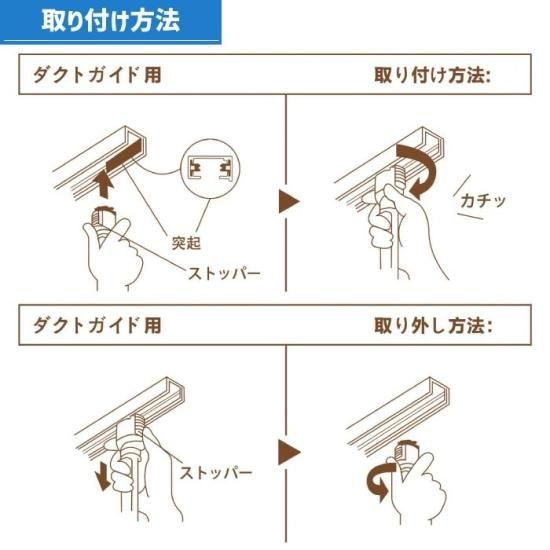 取り付け方法

ダクトガイド用

取り付け方法:

突起

ストッパー

カチッ

ダクトガイド用

取り外し方法:

ストッパー