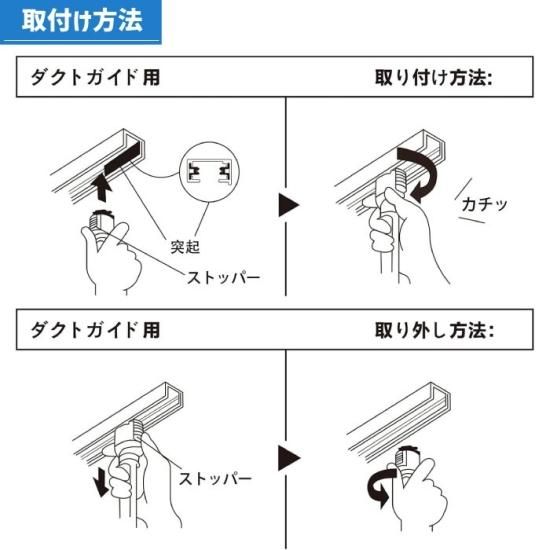 取付け方法

ダクトガイド用

取り付け方法:

突起

ストッパー

カチッ

ダクトガイド用

取り外し方法:

ストッパー