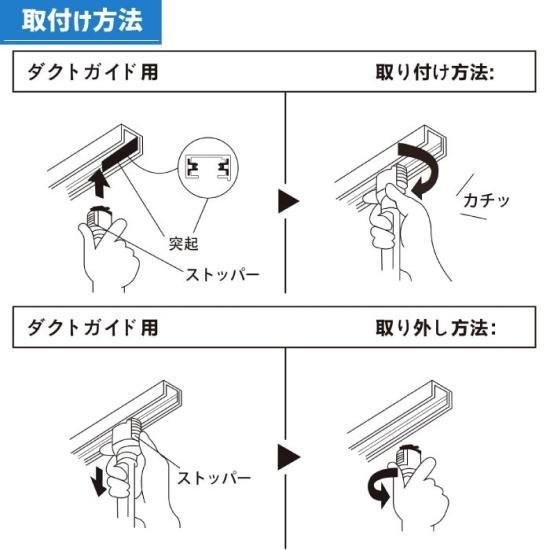 取付け方法

ダクトガイド用

取り付け方法:

突起

ストッパー

カチッ

ダクトガイド用

取り外し方法:

ストッパー