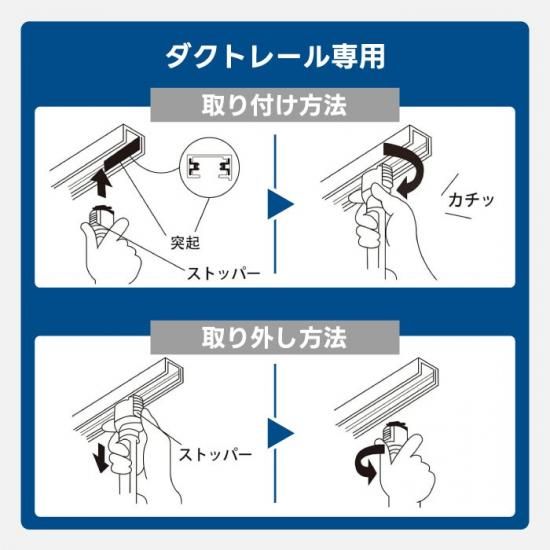 ダクトレール専用

取り付け方法

突起

ストッパー

カチッ

取り外し方法

ストッパー