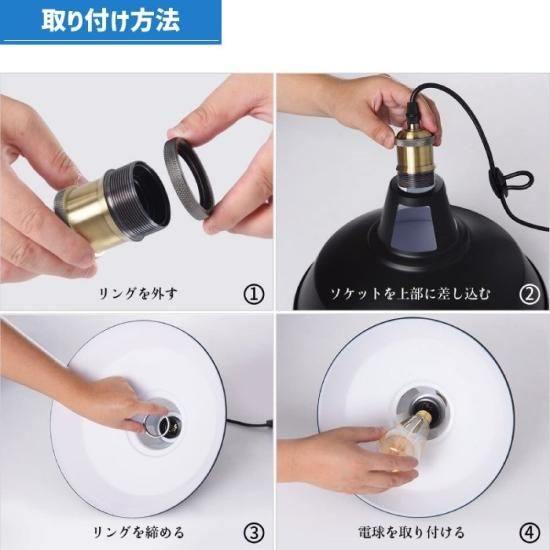 取り付け方法

リングを外す ①

ソケットを上部に差し込む ②

リングを締める ③

電球を取り付ける ④