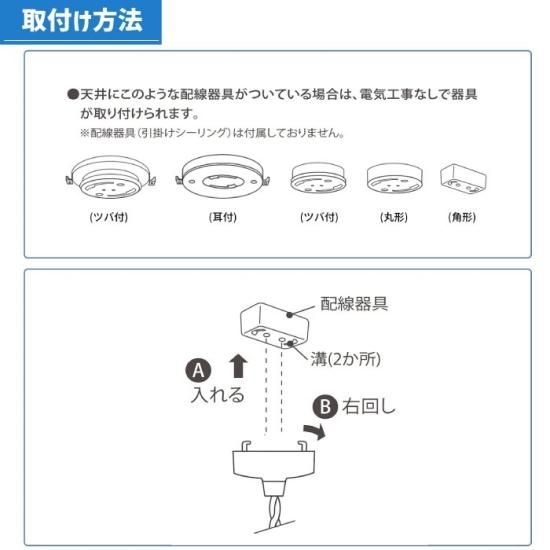 取付け方法

●天井にこのような配線器具がついている場合は、電気工事なしで器具が取り付けられます。
※配線器具（引掛けシーリング）は付属しておりません。

(ツバ付)
(耳付)
(ツバ付)
(丸形)
(角形)

配線器具
溝(2か所)
A 入れる
B 右回し