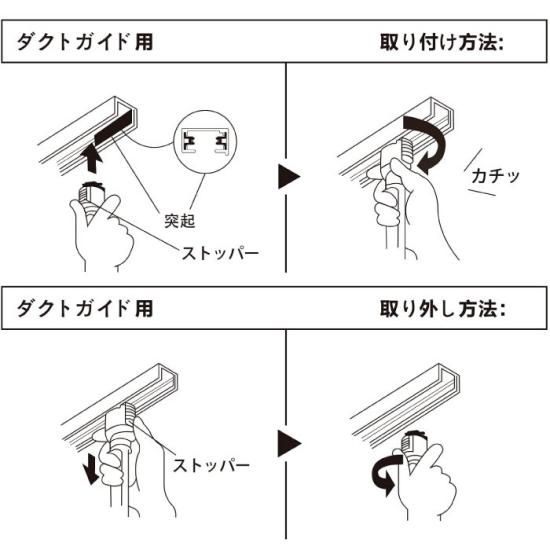 ダクトガイド用

取り付け方法:

突起

ストッパー

カチッ

ダクトガイド用

取り外し方法:

ストッパー