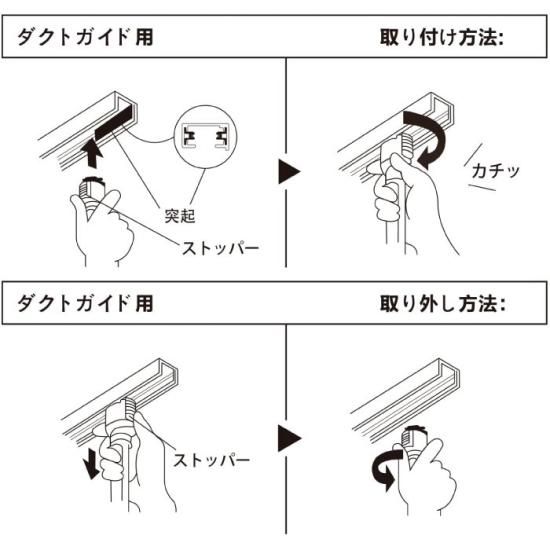 ダクトガイド用

取り付け方法:

突起

ストッパー

カチッ

ダクトガイド用

取り外し方法:

ストッパー