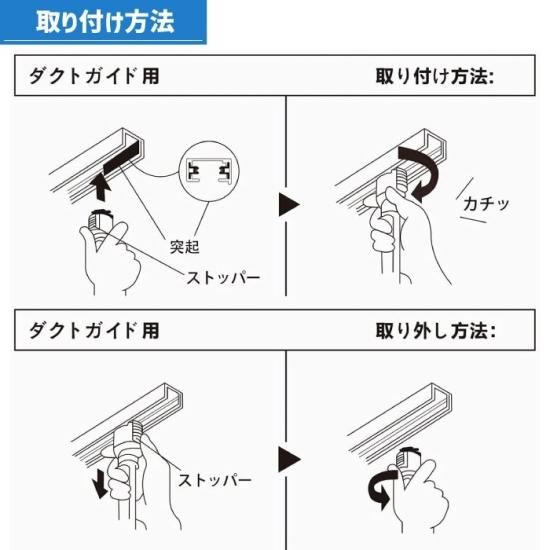 取り付け方法

ダクトガイド用

取り付け方法:

突起

ストッパー

カチッ

ダクトガイド用

取り外し方法:

ストッパー