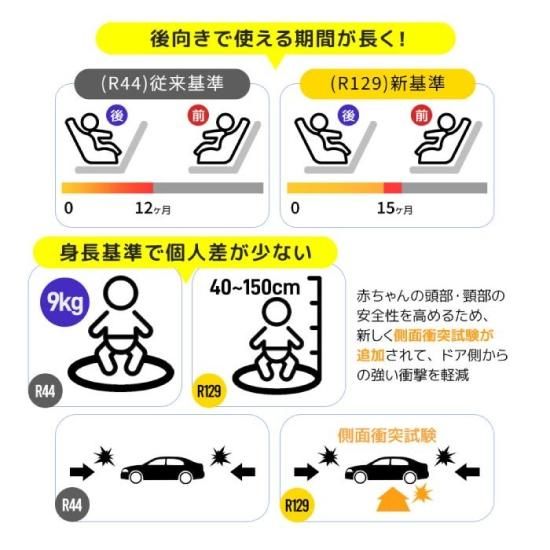 後向きで使える期間が長く！

(R44)従来基準

後 前

0 12ヶ月

(R129)新基準

後 前

0 15ヶ月

身長基準で個人差が少ない

9kg

R44

40~150cm

R129

赤ちゃんの頭部・頸部の安全性を高めるため、新しく側面衝突試験が追加されて、ドア側からの強い衝撃を軽減

R44

側面衝突試験

R129