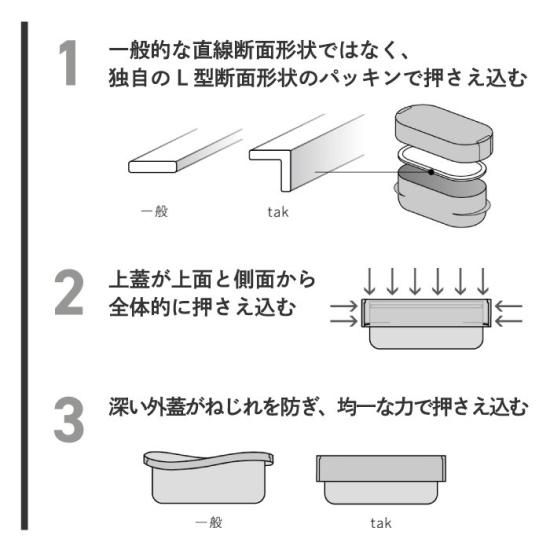 1
一般的な直線断面形状ではなく、
独自のＬ型断面形状のパッキンで押さえ込む

一般

tak

2
上蓋が上面と側面から
全体的に押さえ込む

3
深い外蓋がねじれを防ぎ、均一な力で押さえ込む

一般

tak