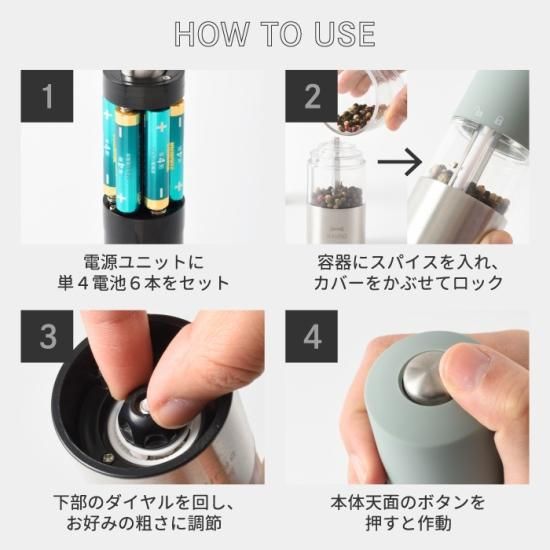 HOW TO USE

1

電源ユニットに
単４電池６本をセット

2

容器にスパイスを入れ、
カバーをかぶせてロック

3

下部のダイヤルを回し、
お好みの粗さに調節

4

本体天面のボタンを
押すと作動