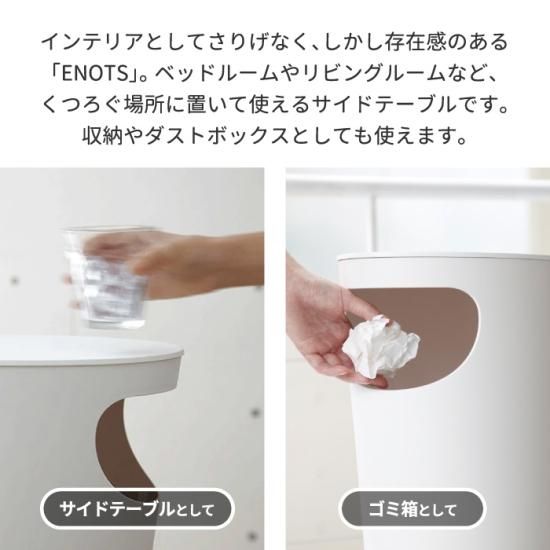 インテリアとしてさりげなく、しかし存在感のある「ENOTS」。ベッドルームやリビングルームなど、くつろぐ場所に置いて使えるサイドテーブルです。収納やダストボックスとしても使えます。

サイドテーブルとして

ゴミ箱として