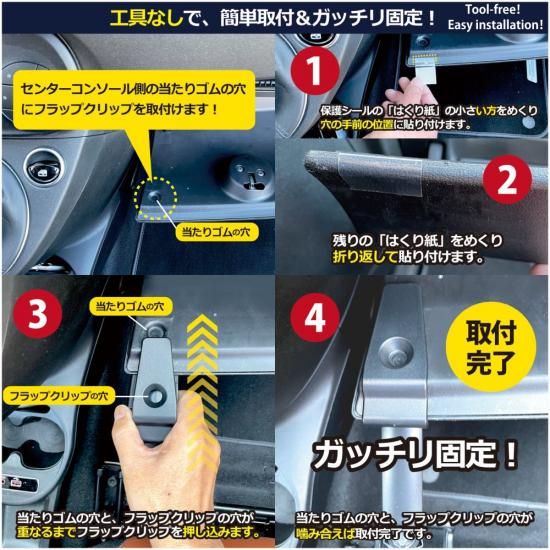 工具なしで、簡単取付＆ガッチリ固定！

Tool-free!
Easy installation!

センターコンソール側の当たりゴムの穴にフラップクリップを取付けます！

当たりゴムの穴

1

保護シールの「はくり紙」の小さい方をめくり穴の手前の位置に貼り付けます。

2

残りの「はくり紙」をめくり折り返して貼り付けます。

3

当たりゴムの穴

フラップクリップの穴

当たりゴムの穴と、フラップクリップの穴が重なるまでフラップクリップを押し込みます。

4

取付完了

ガッチリ固定！

当たりゴムの穴と、フラップクリップの穴が噛み合えば取付完了です。