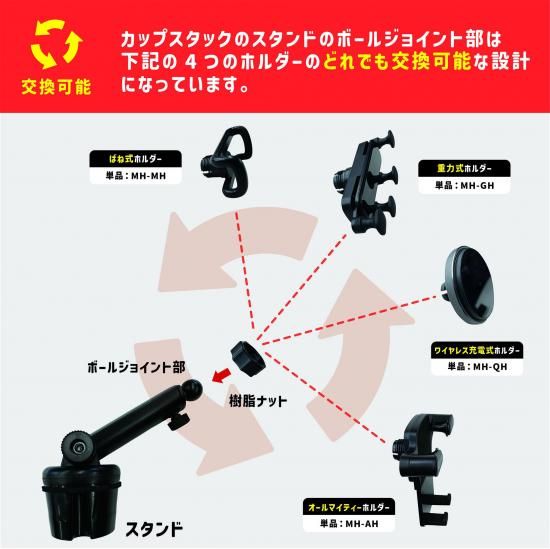 交換可能

カップスタックのスタンドのボールジョイント部は下記の 4 つのホルダーのどれでも交換可能な設計になっています。

ばね式ホルダー
単品：MH-MH

重力式ホルダー
単品：MH-GH

ワイヤレス充電式ホルダー
単品：MH-QH

ボールジョイント部

樹脂ナット

オールマイティーホルダー
単品：MH-AH

スタンド