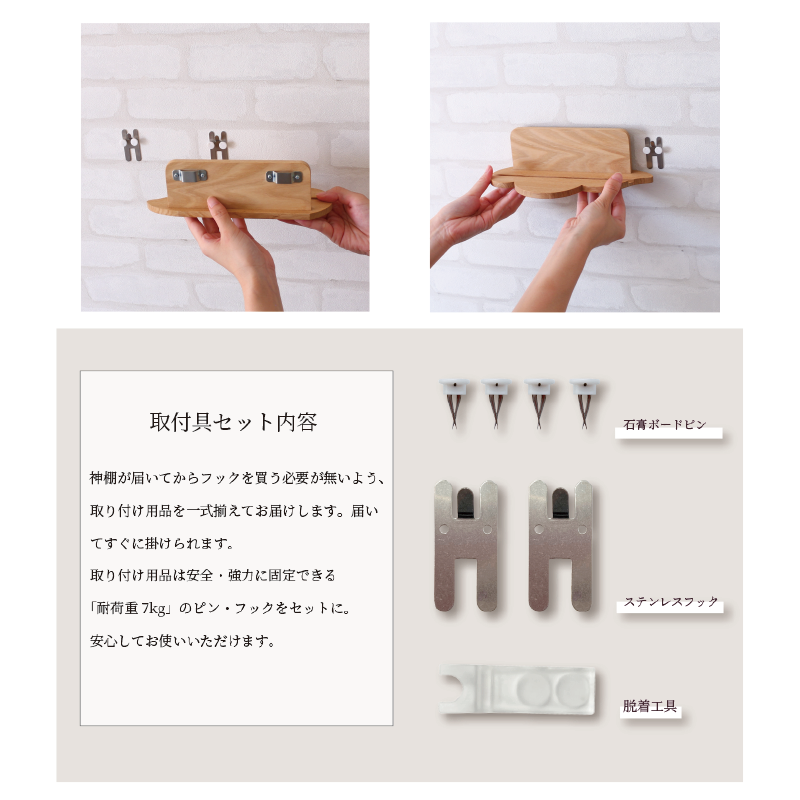 取付具セット内容

神棚が届いてからフックを買う必要が無いよう、取り付け用品を一式揃えてお届けします。届いてすぐに掛けられます。
取り付け用品は安全・強力に固定できる「耐荷重 7kg」のピン・フックをセットに。
安心してお使いいただけます。

石膏ボードピン

ステンレスフック

脱着工具