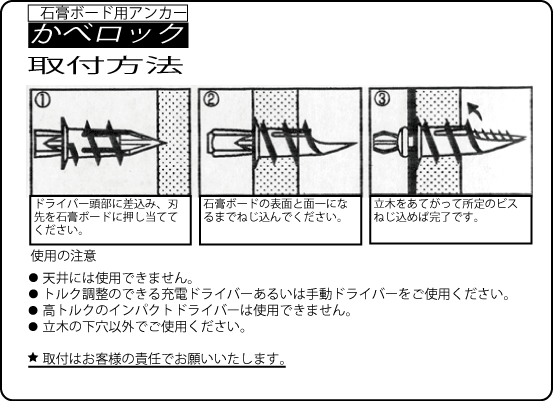 石膏ボード用アンカー
かべロック
取付方法

①
ドライバー頭部に差込み、刃先を石膏ボードに押し当ててください。

②
石膏ボードの表面と面一になるまでねじ込んでください。

③
立木をあてがって所定のビスねじ込めば完了です。

使用の注意
● 天井には使用できません。
● トルク調整のできる充電ドライバーあるいは手動ドライバーをご使用ください。
● 高トルクのインパクトドライバーは使用できません。
● 立木の下穴以外でご使用ください。

★ 取付はお客様の責任でお願いいたします。