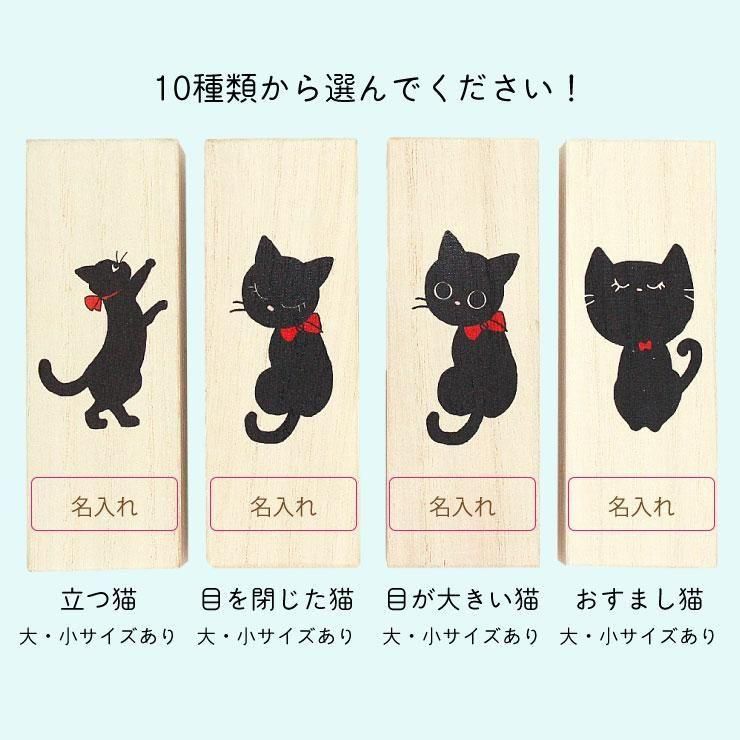 10種類から選んでください！

名入れ

立つ猫
大・小サイズあり

名入れ

目を閉じた猫
大・小サイズあり

名入れ

目が大きい猫
大・小サイズあり

名入れ

おすまし猫
大・小サイズあり