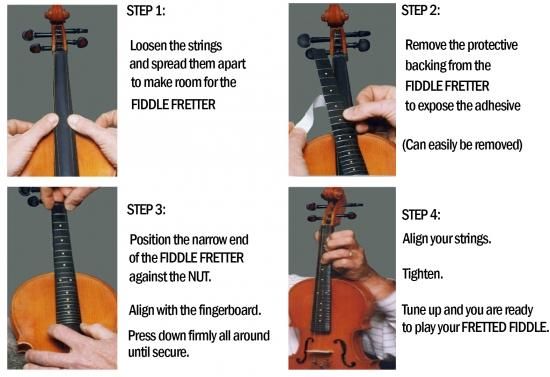 STEP 1:

Loosen the strings and spread them apart to make room for the FIDDLE FRETTER

STEP 2:

Remove the protective backing from the FIDDLE FRETTER to expose the adhesive

(Can easily be removed)

STEP 3:

Position the narrow end of the FIDDLE FRETTER against the NUT.

Align with the fingerboard.

Press down firmly all around until secure.

STEP 4:

Align your strings.

Tighten.

Tune up and you are ready to play your FRETTED FIDDLE.