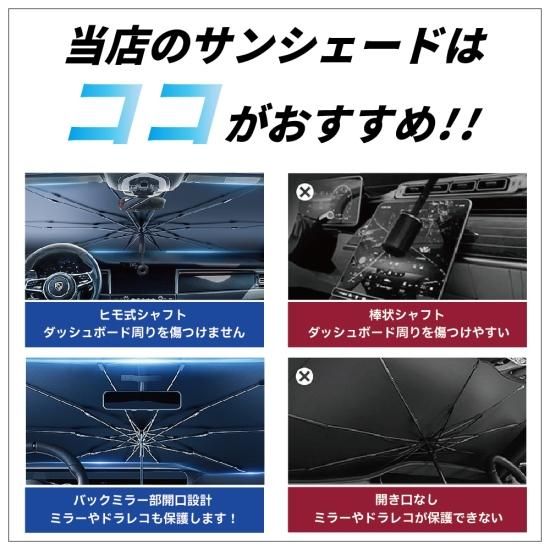 当店のサンシェードは

ココがおすすめ!!

ヒモ式シャフト
ダッシュボード周りを傷つけません

棒状シャフト
ダッシュボード周りを傷つけやすい

バックミラー部開口設計
ミラーやドラレコも保護します！

開き口なし
ミラーやドラレコが保護できない