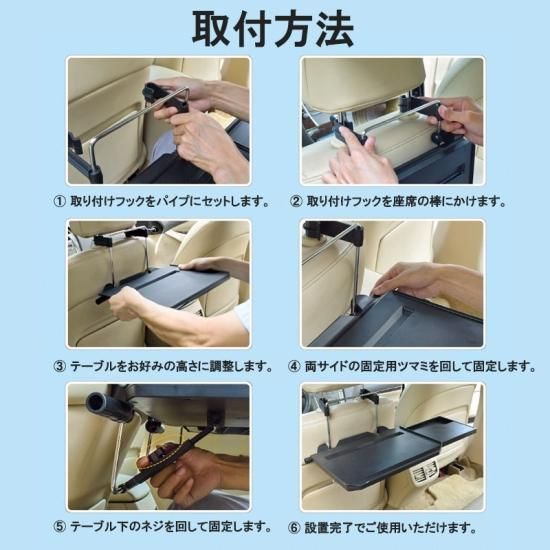 取付方法

① 取り付けフックをパイプにセットします。

② 取り付けフックを座席の棒にかけます。

③ テーブルをお好みの高さに調整します。

④ 両サイドの固定用ツマミを回して固定します。

⑤ テーブル下のネジを回して固定します。

⑥ 設置完了でご使用いただけます。