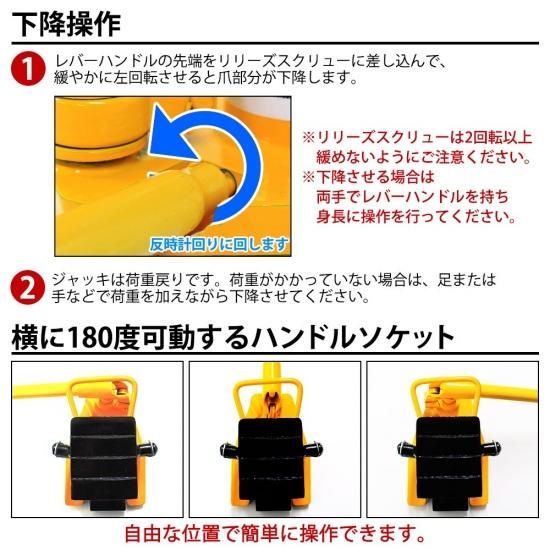 下降操作

1 レバーハンドルの先端をリリーズスクリューに差し込んで、緩やかに左回転させると爪部分が下降します。

反時計回りに回します

※リリーズスクリューは2回転以上緩めないようにご注意ください。
※下降させる場合は両手でレバーハンドルを持ち身長に操作を行ってください。

2 ジャッキは荷重戻りです。荷重がかかっていない場合は、足または手などで荷重を加えながら下降させてください。

横に180度可動するハンドルソケット

自由な位置で簡単に操作できます。