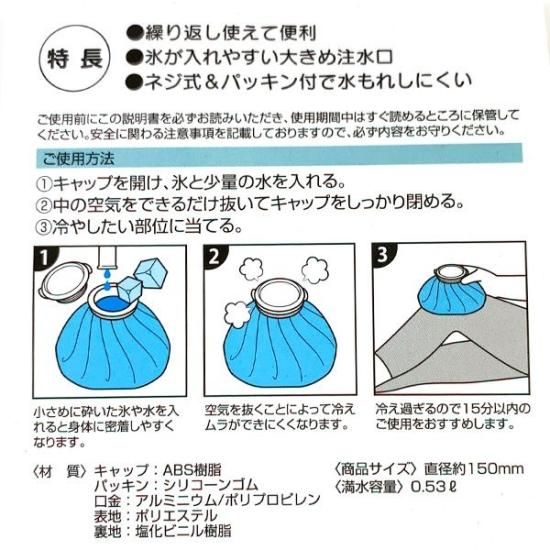 特 長

●繰り返し使えて便利
●氷が入れやすい大きめ注水口
●ネジ式＆パッキン付で水もれしにくい

ご使用前にこの説明書を必ずお読みいただき、使用期間中はすぐ読めるところに保管してください。安全に関わる注意事項を記載しておりますので、必ず内容をお守りください。

ご使用方法

①キャップを開け、氷と少量の水を入れる。
②中の空気をできるだけ抜いてキャップをしっかり閉める。
③冷やしたい部位に当てる。

1

小さめに砕いた氷や水を入れると身体に密着しやすくなります。

2

空気を抜くことによって冷えムラができにくくなります。

3

冷え過ぎるので15分以内のご使用をおすすめします。

〈材　質〉キャップ：ABS樹脂
パッキン：シリコーンゴム
口金：アルミニウム/ポリプロピレン
表地：ポリエステル
裏地：塩化ビニル樹脂

〈商品サイズ〉直径約150mm
〈満水容量〉0.53ℓ