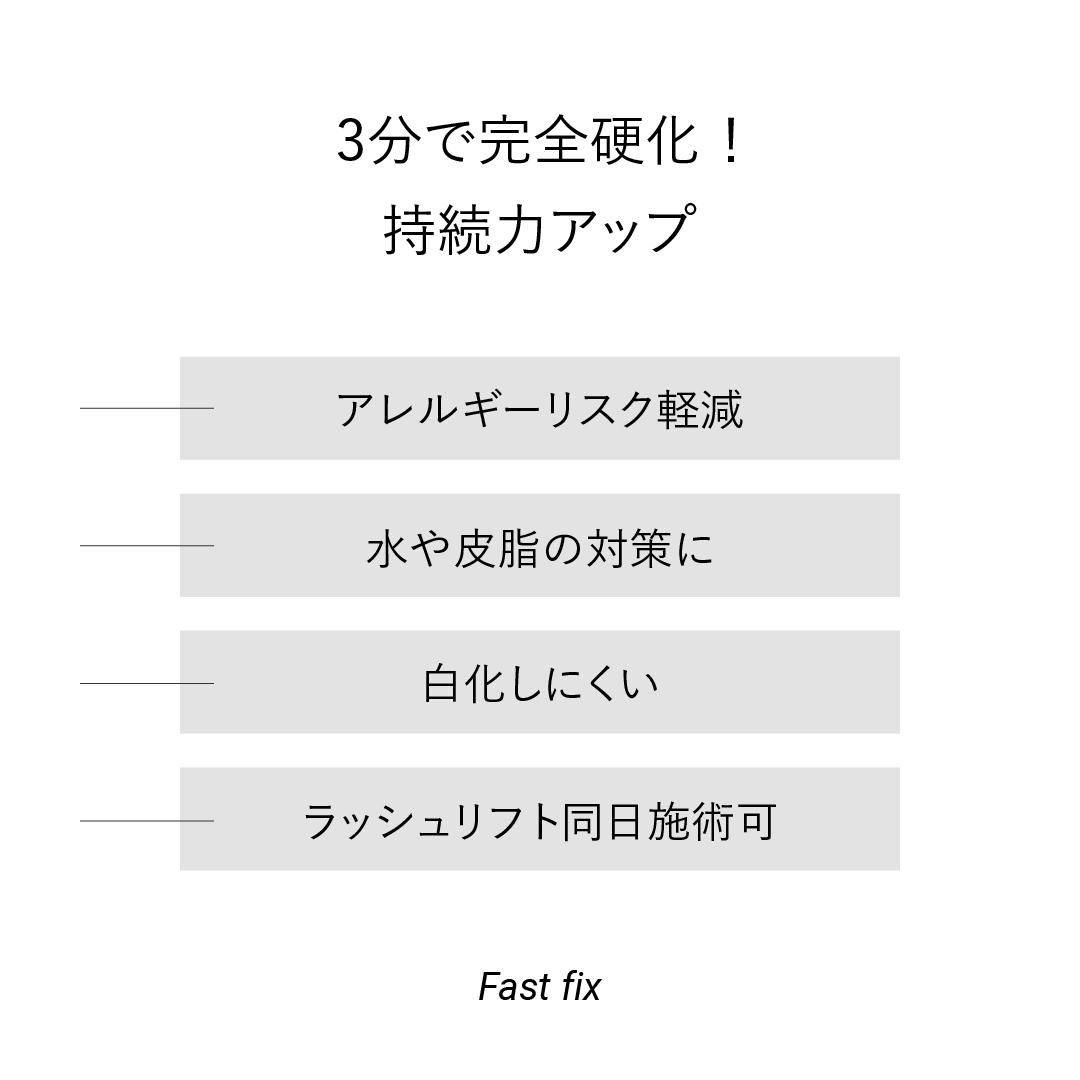 3分で完全硬化！
持続力アップ

アレルギーリスク軽減

水や皮脂の対策に

白化しにくい

ラッシュリフト同日施術可

Fast fix