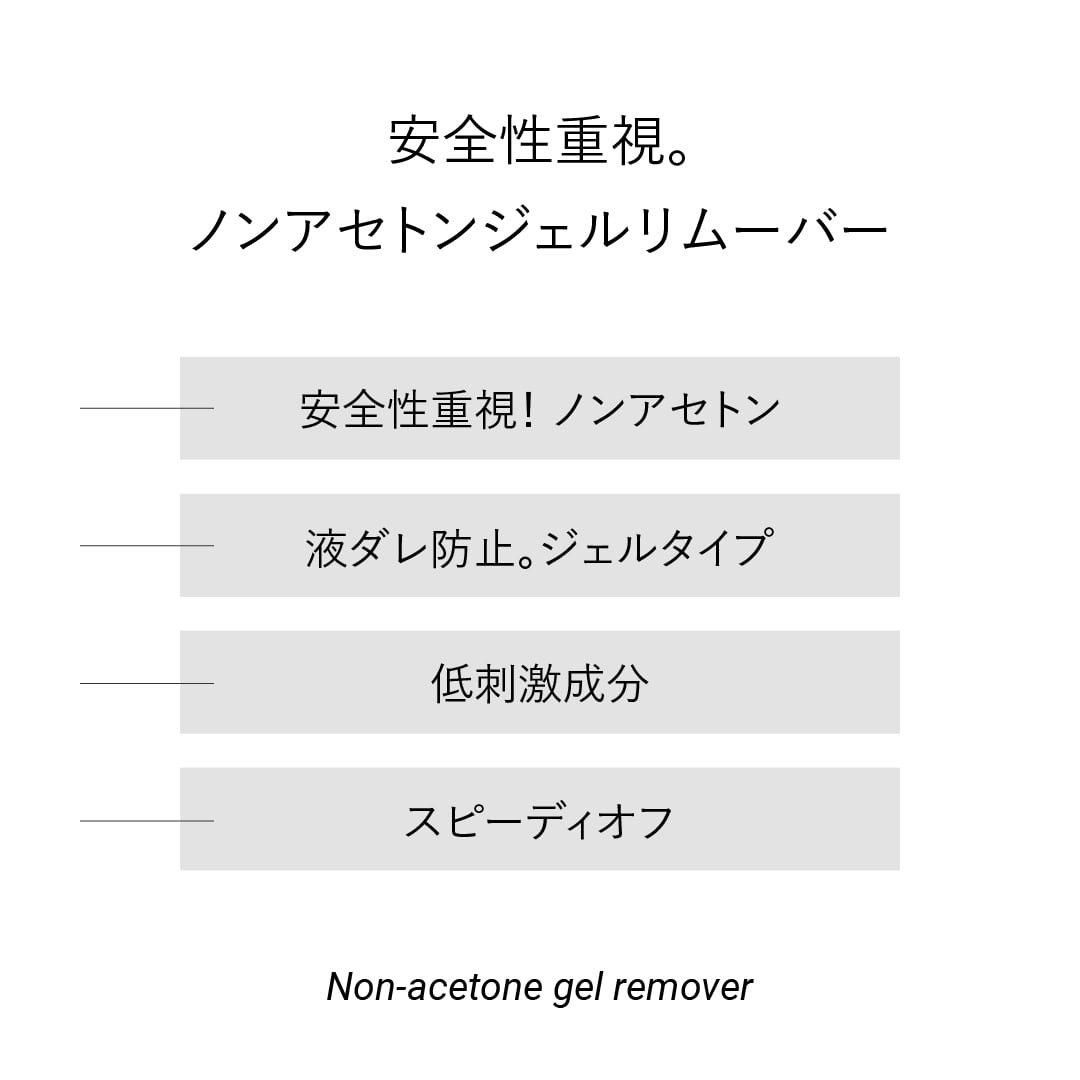 安全性重視。
ノンアセトンジェルリムーバー

安全性重視！ノンアセトン

液ダレ防止。ジェルタイプ

低刺激成分

スピーディオフ

Non-acetone gel remover