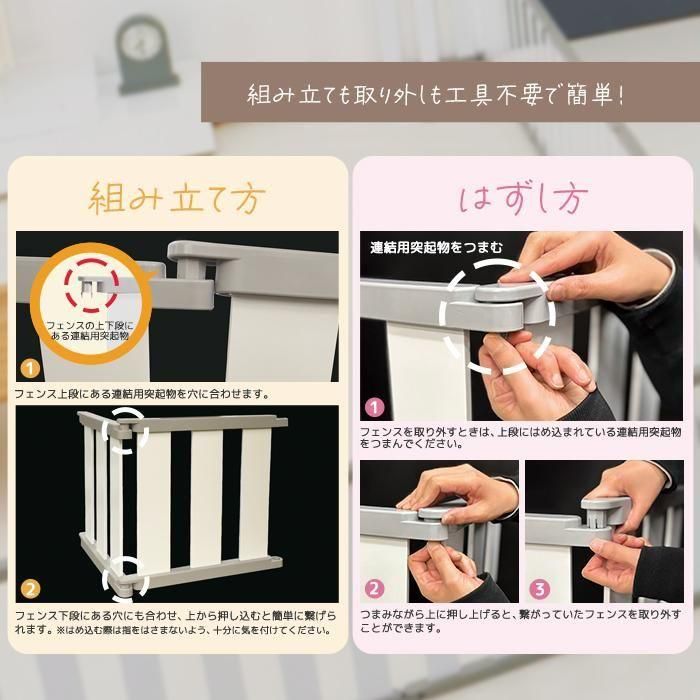 組み立ても取り外しも工具不要で簡単！

組み立て方

フェンスの上下段にある連結用突起物

1

フェンス上段にある連結用突起物を穴に合わせます。

2

フェンス下段にある穴にも合わせ、上から押し込むと簡単に繋げられます。※はめ込む際は指をはさまないよう、十分に気を付けてください。

はずし方

連結用突起物をつまむ

1

フェンスを取り外すときは、上段にはめ込まれている連結用突起物をつまんでください。

2

3

つまみながら上に押し上げると、繋がっていたフェンスを取り外すことができます。