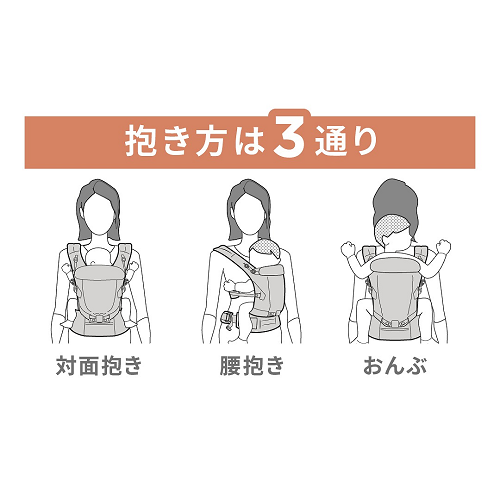 抱き方は3通り

対面抱き

腰抱き

おんぶ