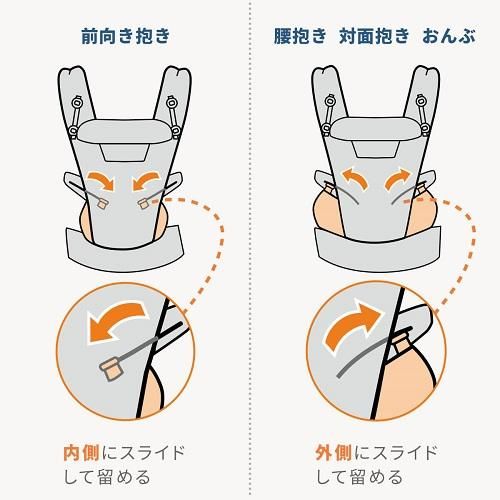 前向き抱き

内側にスライドして留める

腰抱き 対面抱き おんぶ

外側にスライドして留める