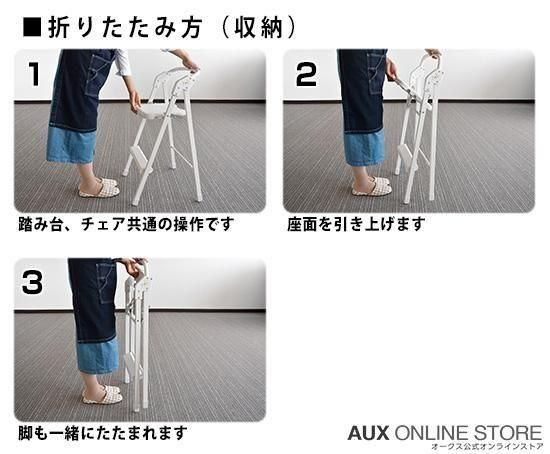 ■折りたたみ方（収納）

1

踏み台、チェア共通の操作です

2

座面を引き上げます

3

脚も一緒にたたまれます

AUX ONLINE STORE
オークス公式オンラインストア