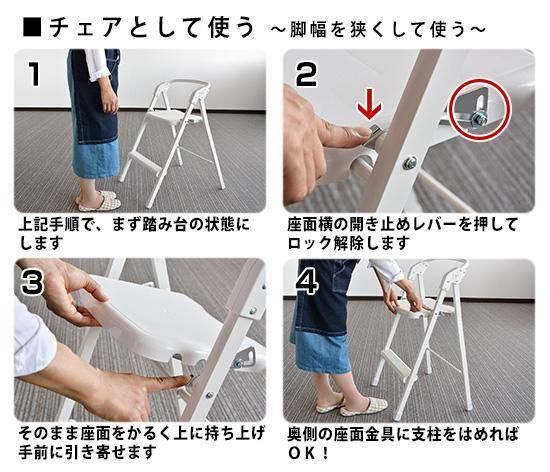 ■チェアとして使う ～脚幅を狭くして使う～

1

上記手順で、まず踏み台の状態にします

2

座面横の開き止めレバーを押してロック解除します

3

そのまま座面をかるく上に持ち上げ手前に引き寄せます

4

奥側の座面金具に支柱をはめればOK！