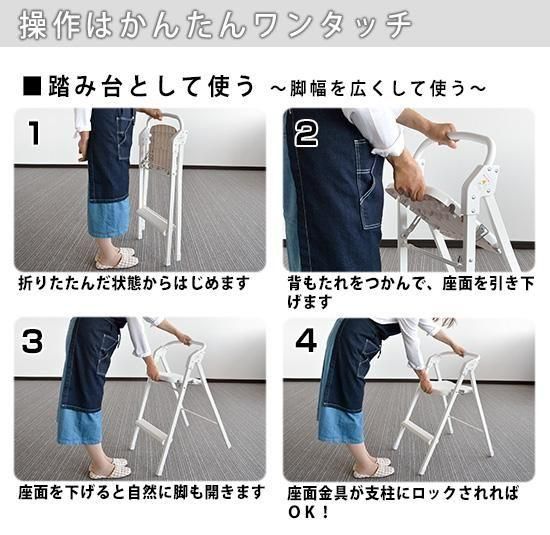 操作はかんたんワンタッチ

■踏み台として使う ～脚幅を広くして使う～

1

折りたたんだ状態からはじめます

2

背もたれをつかんで、座面を引き下げます

3

座面を下げると自然に脚も開きます

4

座面金具が支柱にロックされればOK！