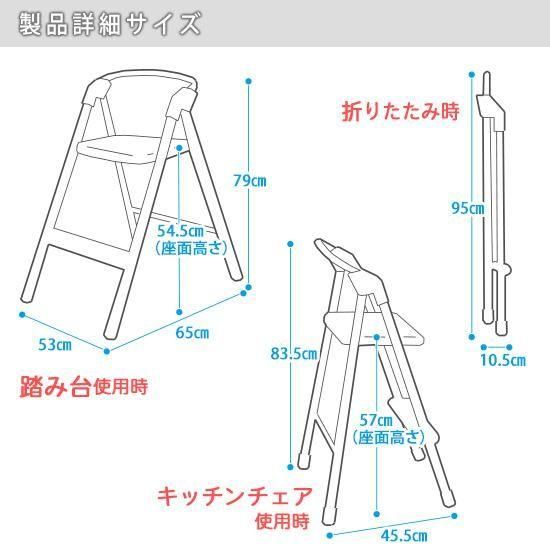 製品詳細サイズ

79㎝

54.5㎝
(座面高さ)

53㎝

65㎝

踏み台使用時

折りたたみ時

95㎝

10.5㎝

83.5㎝

57㎝
(座面高さ)

キッチンチェア
使用時

45.5㎝