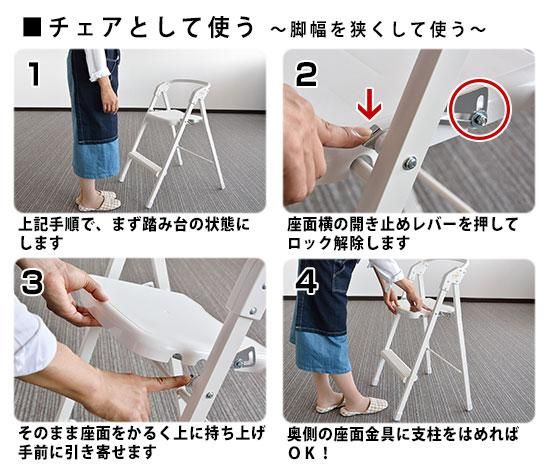 ■チェアとして使う ～脚幅を狭くして使う～

1

上記手順で、まず踏み台の状態にします

2

座面横の開き止めレバーを押してロック解除します

3

そのまま座面をかるく上に持ち上げ手前に引き寄せます

4

奥側の座面金具に支柱をはめればOK！