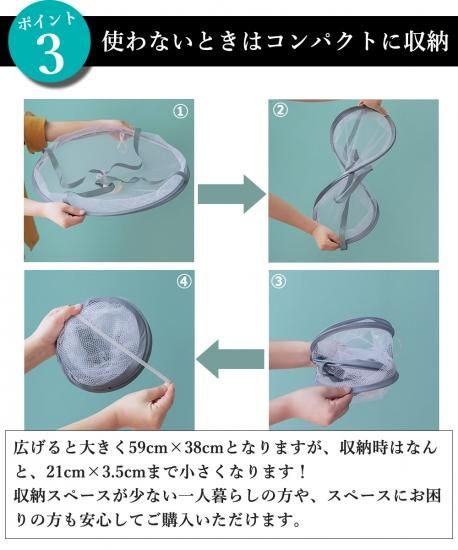 ポイント
3
使わないときはコンパクトに収納

①

②

④

③

広げると大きく59cm×38cmとなりますが、収納時はなんと、21cm×3.5cmまで小さくなります！
収納スペースが少ない一人暮らしの方や、スペースにお困りの方も安心してご購入いただけます。