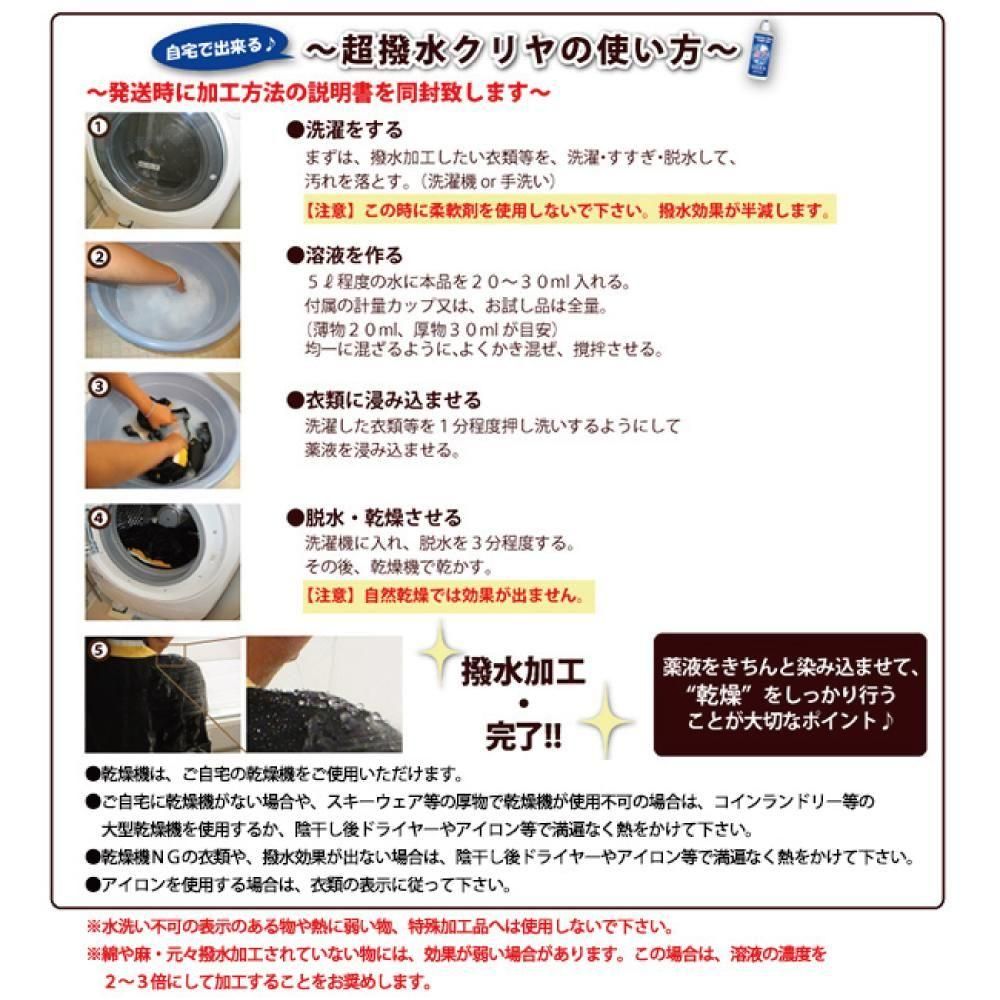 自宅で出来る♪ ～超撥水クリヤの使い方～

～発送時に加工方法の説明書を同封致します～

①
●洗濯をする
まずは、撥水加工したい衣類等を、洗濯・すすぎ・脱水して、汚れを落とす。（洗濯機 or 手洗い）
【注意】この時に柔軟剤を使用しないで下さい。撥水効果が半減します。

②
●溶液を作る
５ℓ程度の水に本品を２０～３０ml 入れる。
付属の計量カップ又は、お試し品は全量。
（薄物２０ml、厚物３０ml が目安）
均一に混ざるように、よくかき混ぜ、攪拌させる。

③
●衣類に浸み込ませる
洗濯した衣類等を１分程度押し洗いするようにして薬液を浸み込ませる。

④
●脱水・乾燥させる
洗濯機に入れ、脱水を３分程度する。
その後、乾燥機で乾かす。
【注意】自然乾燥では効果が出ません。

⑤
撥水加工・完了!!

薬液をきちんと染み込ませて、“乾燥”をしっかり行うことが大切なポイント♪

●乾燥機は、ご自宅の乾燥機をご使用いただけます。
●ご自宅に乾燥機がない場合や、スキーウェア等の厚物で乾燥機が使用不可の場合は、コインランドリー等の大型乾燥機を使用するか、陰干し後ドライヤーやアイロン等で満遍なく熱をかけて下さい。
●乾燥機ＮＧの衣類や、撥水効果が出ない場合は、陰干し後ドライヤーやアイロン等で満遍なく熱をかけて下さい。
●アイロンを使用する場合は、衣類の表示に従って下さい。

※水洗い不可の表示のある物や熱に弱い物、特殊加工品へは使用しないで下さい。
※綿や麻・元々撥水加工されていない物には、効果が弱い場合があります。この場合は、溶液の濃度を２～３倍にして加工することをお奨めします。