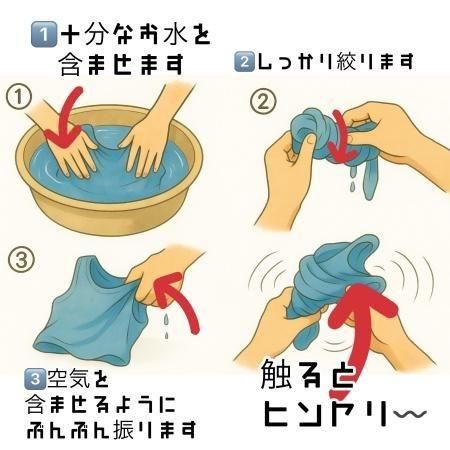 1 十分なお水を含ませます

2 しっかり絞ります

①

②

③

3 空気を含ませるようにぶんぶん振ります

触ると
ヒンヤリ〜