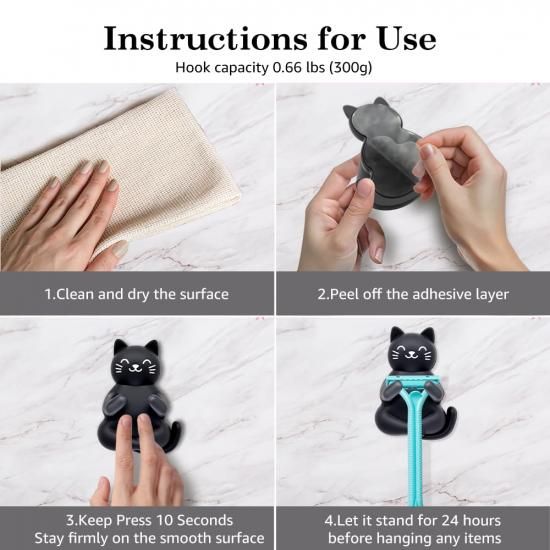 Instructions for Use

Hook capacity 0.66 lbs (300g)

1.Clean and dry the surface

2.Peel off the adhesive layer

3.Keep Press 10 Seconds
Stay firmly on the smooth surface

4.Let it stand for 24 hours
before hanging any items