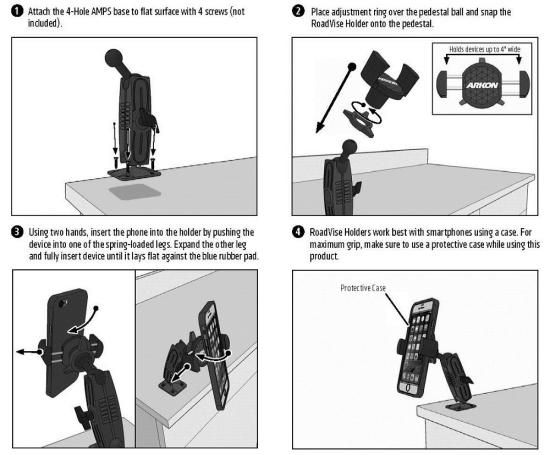 1 Attach the 4-Hole AMPS base to flat surface with 4 screws (not included).

2 Place adjustment ring over the pedestal ball and snap the RoadVise Holder onto the pedestal.

Holds devices up to 4" wide

ARKON

3 Using two hands, insert the phone into the holder by pushing the device into one of the spring-loaded legs. Expand the other leg and fully insert device until it lays flat against the blue rubber pad.

4 RoadVise Holders work best with smartphones using a case. For maximum grip, make sure to use a protective case while using this product.

Protective Case