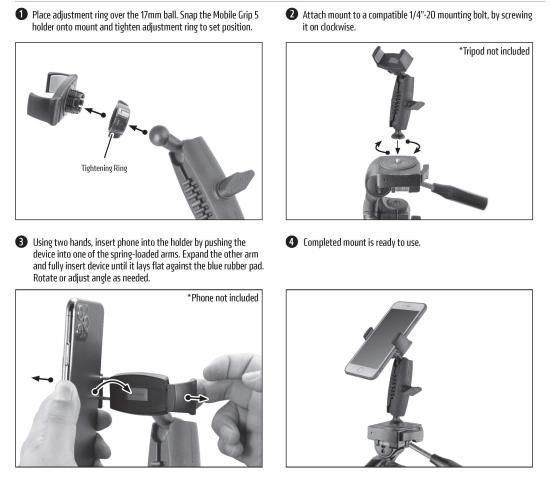 1 Place adjustment ring over the 17mm ball. Snap the Mobile Grip 5 holder onto mount and tighten adjustment ring to set position.

Tightening Ring

2 Attach mount to a compatible 1/4"-20 mounting bolt, by screwing it on clockwise.

*Tripod not included

3 Using two hands, insert phone into the holder by pushing the device into one of the spring-loaded arms. Expand the other arm and fully insert device until it lays flat against the blue rubber pad. Rotate or adjust angle as needed.

*Phone not included

4 Completed mount is ready to use.