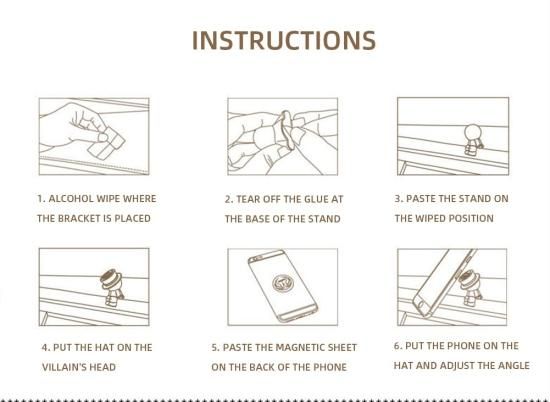 INSTRUCTIONS

1. ALCOHOL WIPE WHERE THE BRACKET IS PLACED

2. TEAR OFF THE GLUE AT THE BASE OF THE STAND

3. PASTE THE STAND ON THE WIPED POSITION

4. PUT THE HAT ON THE VILLAIN'S HEAD

5. PASTE THE MAGNETIC SHEET ON THE BACK OF THE PHONE

6. PUT THE PHONE ON THE HAT AND ADJUST THE ANGLE