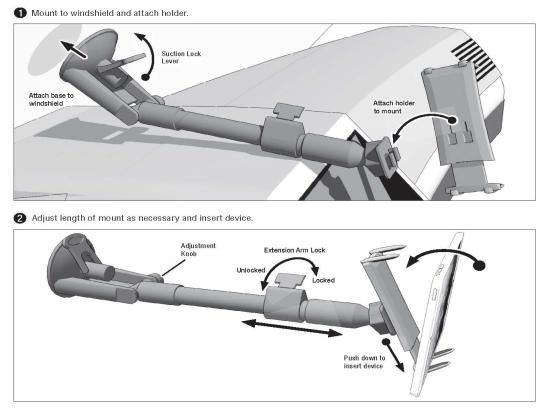 1 Mount to windshield and attach holder.

Suction Lock Lever

Attach base to windshield

Attach holder to mount

2 Adjust length of mount as necessary and insert device.

Adjustment Knob

Extension Arm Lock

Unlocked

Locked

Push down to insert device