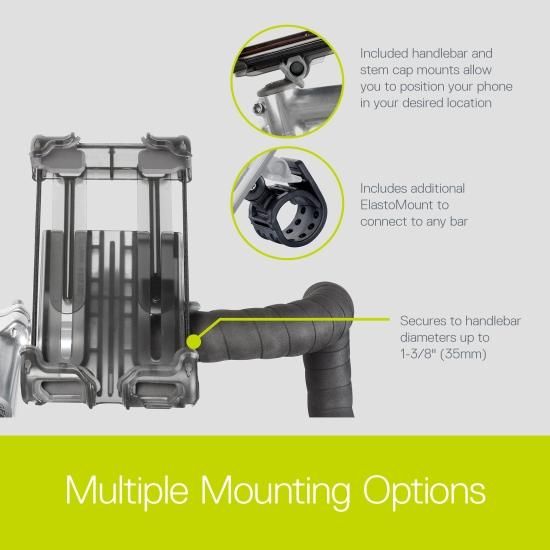 Included handlebar and stem cap mounts allow you to position your phone in your desired location

Includes additional ElastoMount to connect to any bar

Secures to handlebar diameters up to 1-3/8" (35mm)

Multiple Mounting Options