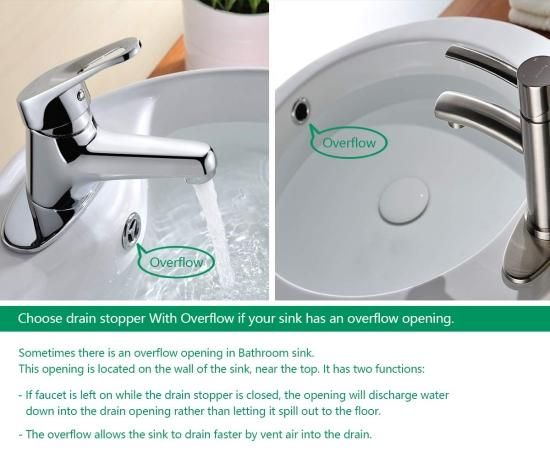 Overflow

Overflow

Choose drain stopper With Overflow if your sink has an overflow opening.

Sometimes there is an overflow opening in Bathroom sink.
This opening is located on the wall of the sink, near the top. It has two functions:

- If faucet is left on while the drain stopper is closed, the opening will discharge water down into the drain opening rather than letting it spill out to the floor.

- The overflow allows the sink to drain faster by vent air into the drain.