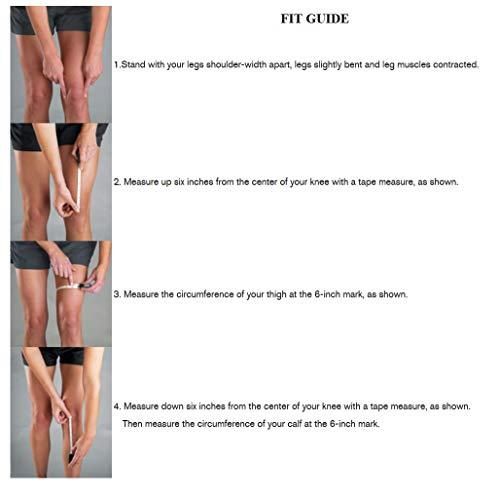 FIT GUIDE

1.Stand with your legs shoulder-width apart, legs slightly bent and leg muscles contracted.

2. Measure up six inches from the center of your knee with a tape measure, as shown.

3. Measure the circumference of your thigh at the 6-inch mark, as shown.

4. Measure down six inches from the center of your knee with a tape measure, as shown. Then measure the circumference of your calf at the 6-inch mark.