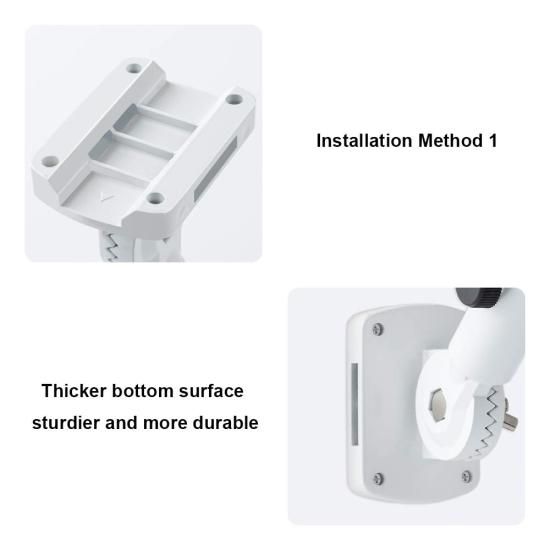 Installation Method 1

Thicker bottom surface
sturdier and more durable