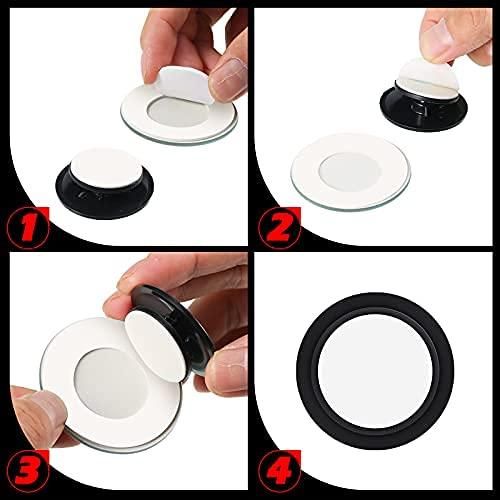 1

2

3

4